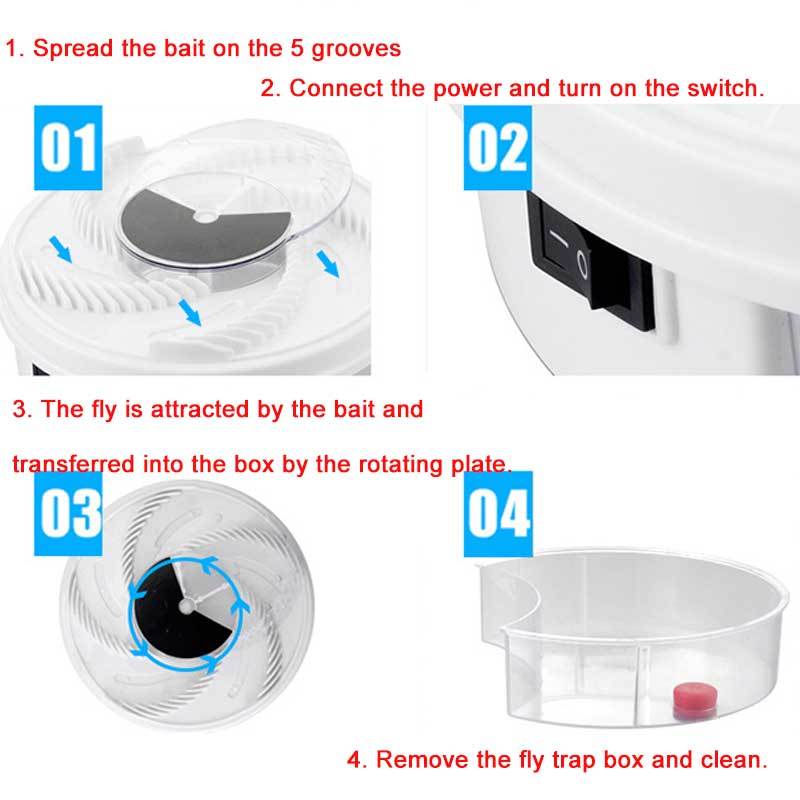 1. Spread the bait on the 5 grooves

2. Connect the power and turn on the switch.

01

02

3. The fly is attracted by the bait and

transferred into the box by the rotating plate.

03

04

4. Remove the fly trap box and clean.